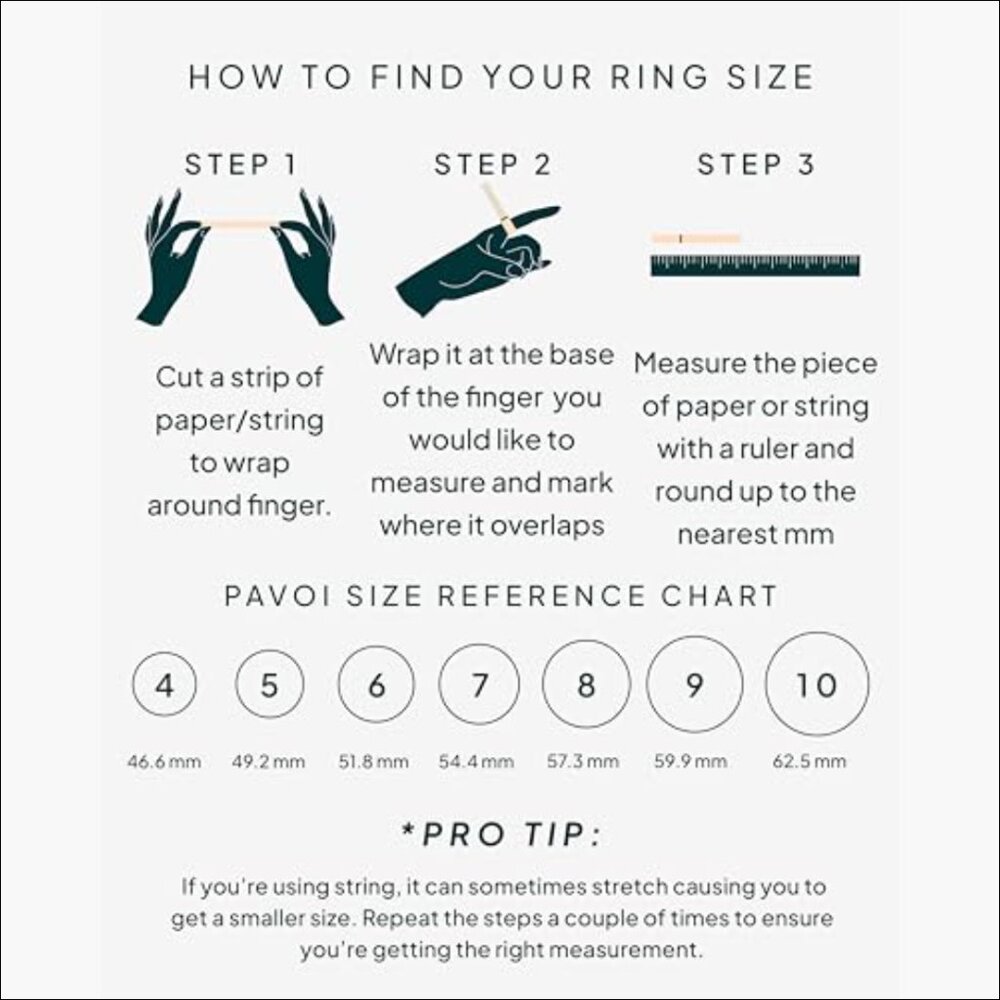 HOW TO FIND YOUR RING SIZE

STEP 1

Cut a strip of paper/string to wrap around finger.

STEP 2

Wrap it at the base of the finger you would like to measure and mark where it overlaps

STEP 3

Measure the piece of paper or string with a ruler and round up to the nearest mm

PAVOI SIZE REFERENCE CHART

| 4 | 5 | 6 | 7 | 8 | 9 | 10 |
|---|---|---|---|---|---|---|
| 46.6 mm | 49.2 mm | 51.8 mm | 54.4 mm | 57.3 mm | 59.9 mm | 62.5 mm |

*PRO TIP:

If you're using string, it can sometimes stretch causing you to get a smaller size. Repeat the steps a couple of times to ensure you're getting the right measurement.